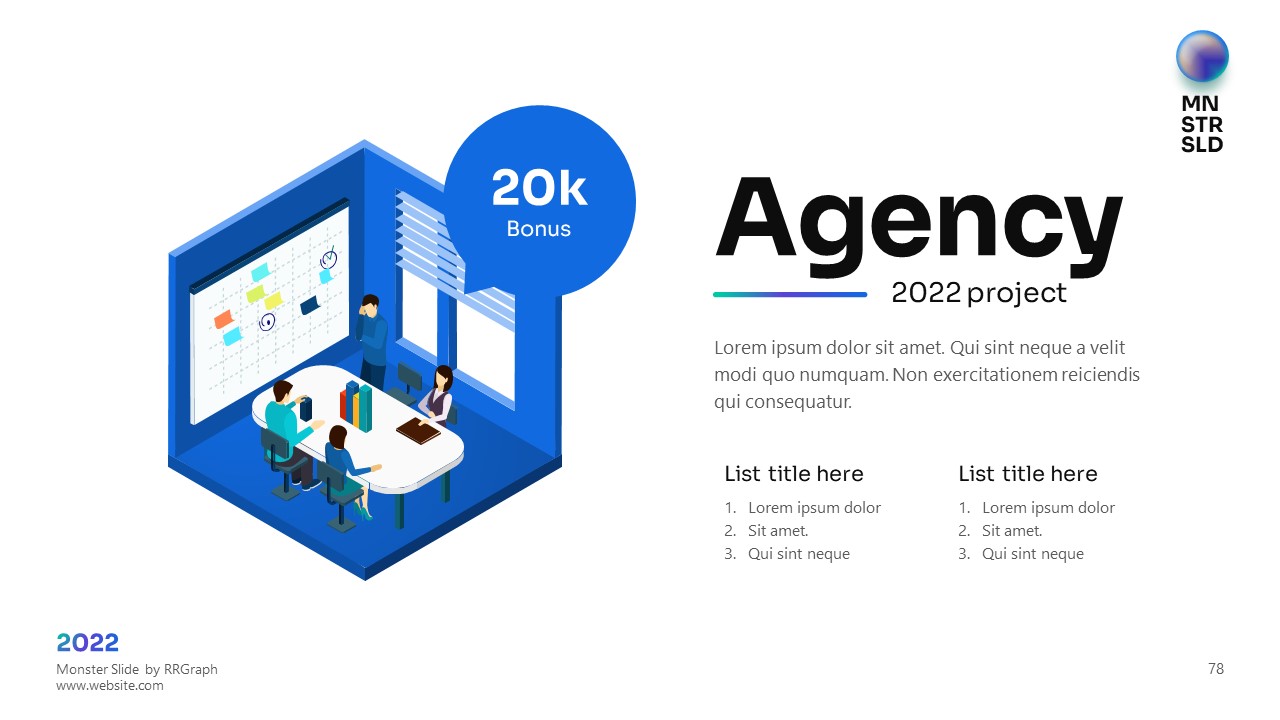 MN
STR
SLD

20k
Bonus

Agency
2022 project

Lorem ipsum dolor sit amet. Qui sint neque a velit modi quo numquam. Non exercitationem reiciendis qui consequatur.

List title here
1. Lorem ipsum dolor
2. Sit amet.
3. Qui sint neque

List title here
1. Lorem ipsum dolor
2. Sit amet.
3. Qui sint neque

2022
Monster Slide by RRGraph
www.website.com

78